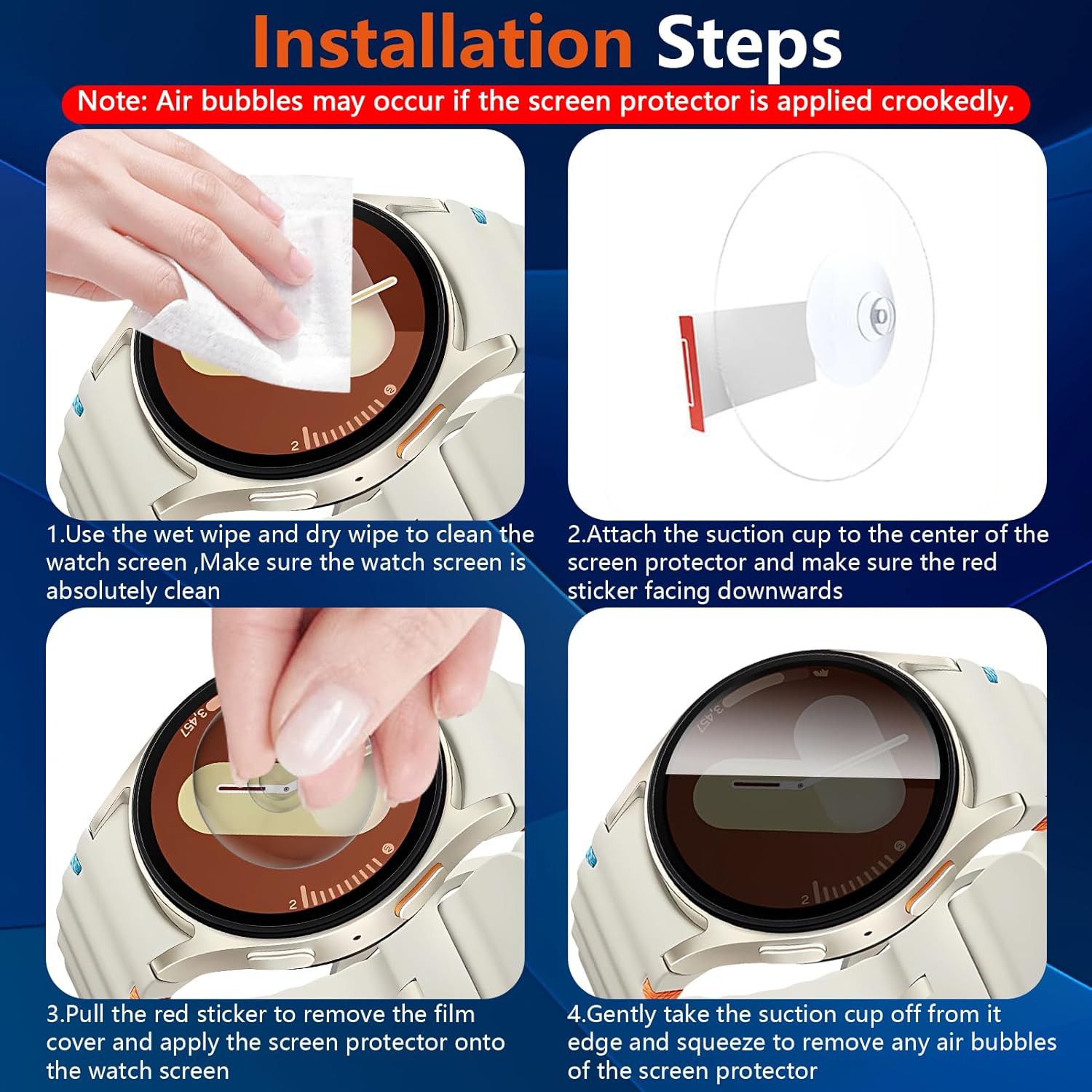 Installation Steps

Note: Air bubbles may occur if the screen protector is applied crookedly.

2

1.Use the wet wipe and dry wipe to clean the watch screen ,Make sure the watch screen is absolutely clean

2.Attach the suction cup to the center of the screen protector and make sure the red sticker facing downwards

3,457

2

3.Pull the red sticker to remove the film cover and apply the screen protector onto the watch screen

3,457

2

4.Gently take the suction cup off from it edge and squeeze to remove any air bubbles of the screen protector